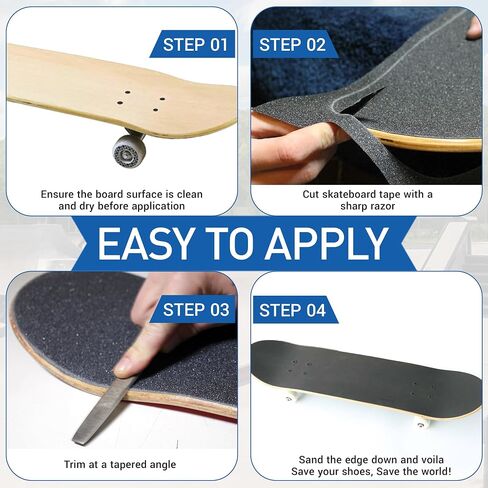 STEP 01

Ensure the board surface is clean and dry before application

STEP 02

Cut skateboard tape with a sharp razor

EASY TO APPLY

STEP 03

Trim at a tapered angle

STEP 04

Sand the edge down and voila
Save your shoes, Save the world!