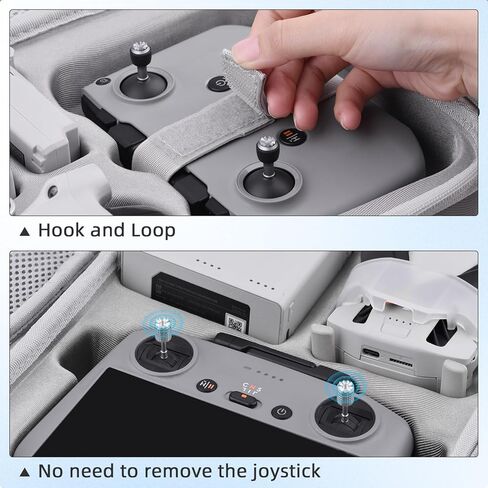 ▲ Hook and Loop

▲ No need to remove the joystick