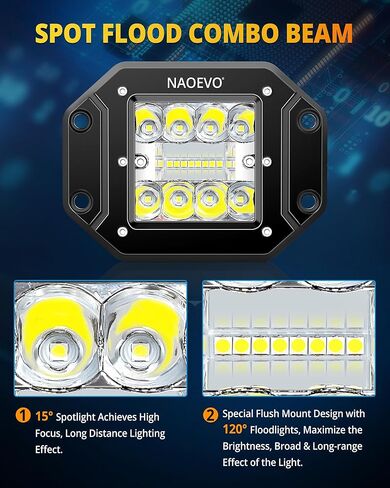 SPOT FLOOD COMBO BEAM

NAOEVO

1 15° Spotlight Achieves High Focus, Long Distance Lighting Effect.

2 Special Flush Mount Design with 120° Floodlights, Maximize the Brightness, Broad & Long-range Effect of the Light.