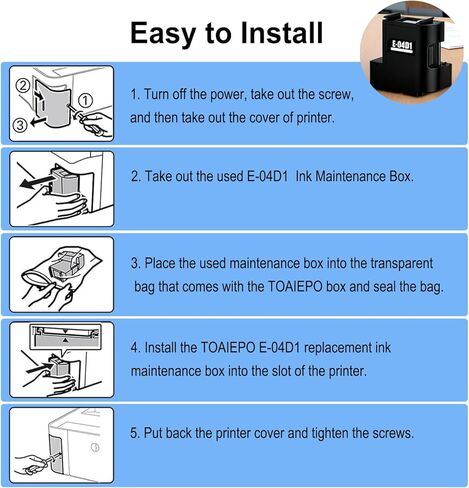 Easy to Install

E-04D1

② ① ③

1. Turn off the power, take out the screw, and then take out the cover of printer.

2. Take out the used E-04D1 Ink Maintenance Box.

3. Place the used maintenance box into the transparent bag that comes with the TOAIEPO box and seal the bag.

4. Install the TOAIEPO E-04D1 replacement ink maintenance box into the slot of the printer.

5. Put back the printer cover and tighten the screws.