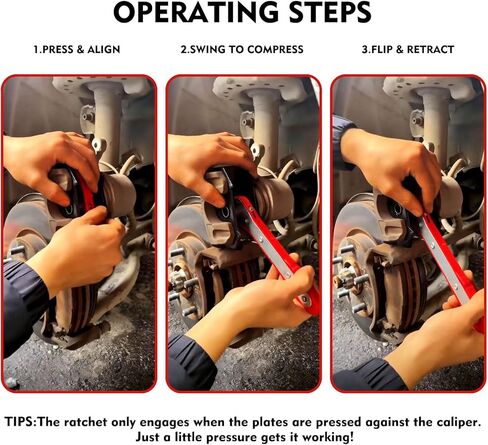 OPERATING STEPS

1.PRESS & ALIGN

2.SWING TO COMPRESS

3.FLIP & RETRACT

TIPS:The ratchet only engages when the plates are pressed against the caliper. Just a little pressure gets it working!