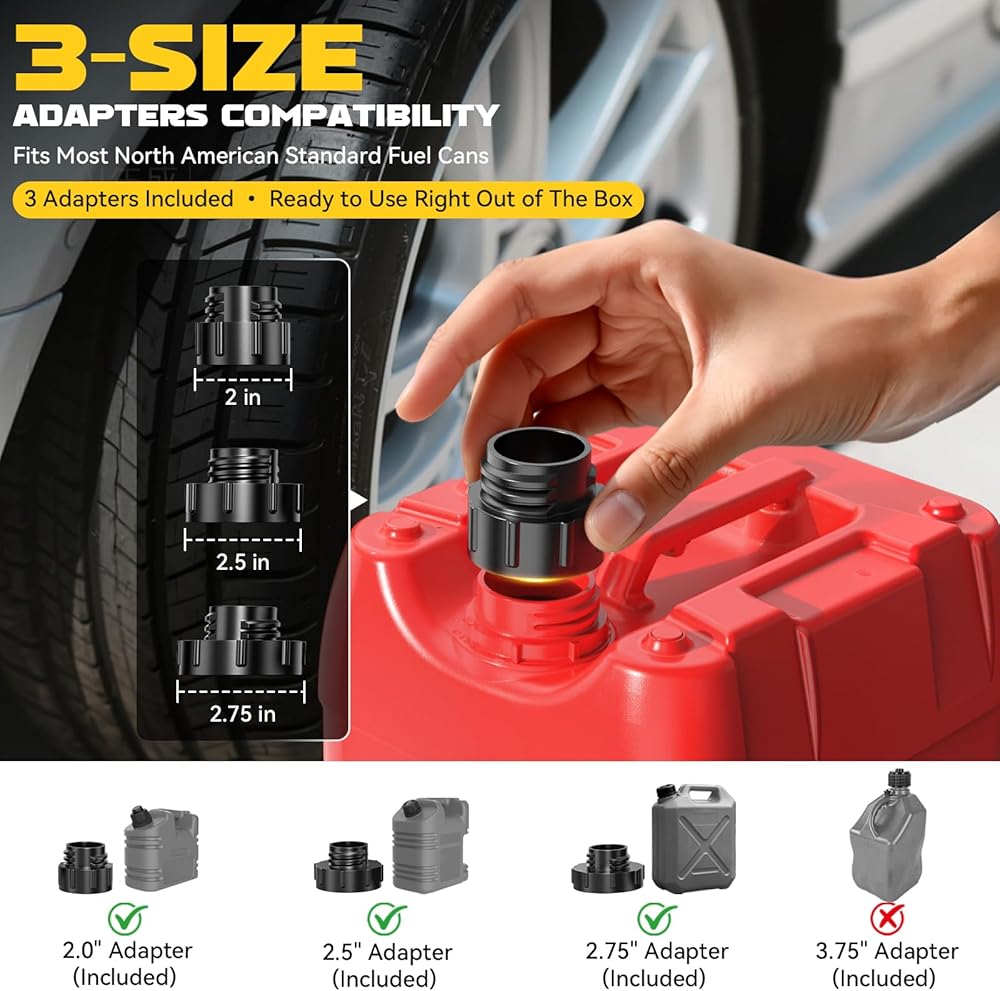 3-SIZE
ADAPTERS COMPATIBILITY
Fits Most North American Standard Fuel Cans

3 Adapters Included • Ready to Use Right Out of The Box

2 in

2.5 in

2.75 in

2.0" Adapter
(Included)

2.5" Adapter
(Included)

2.75" Adapter
(Included)

3.75" Adapter
(Included)