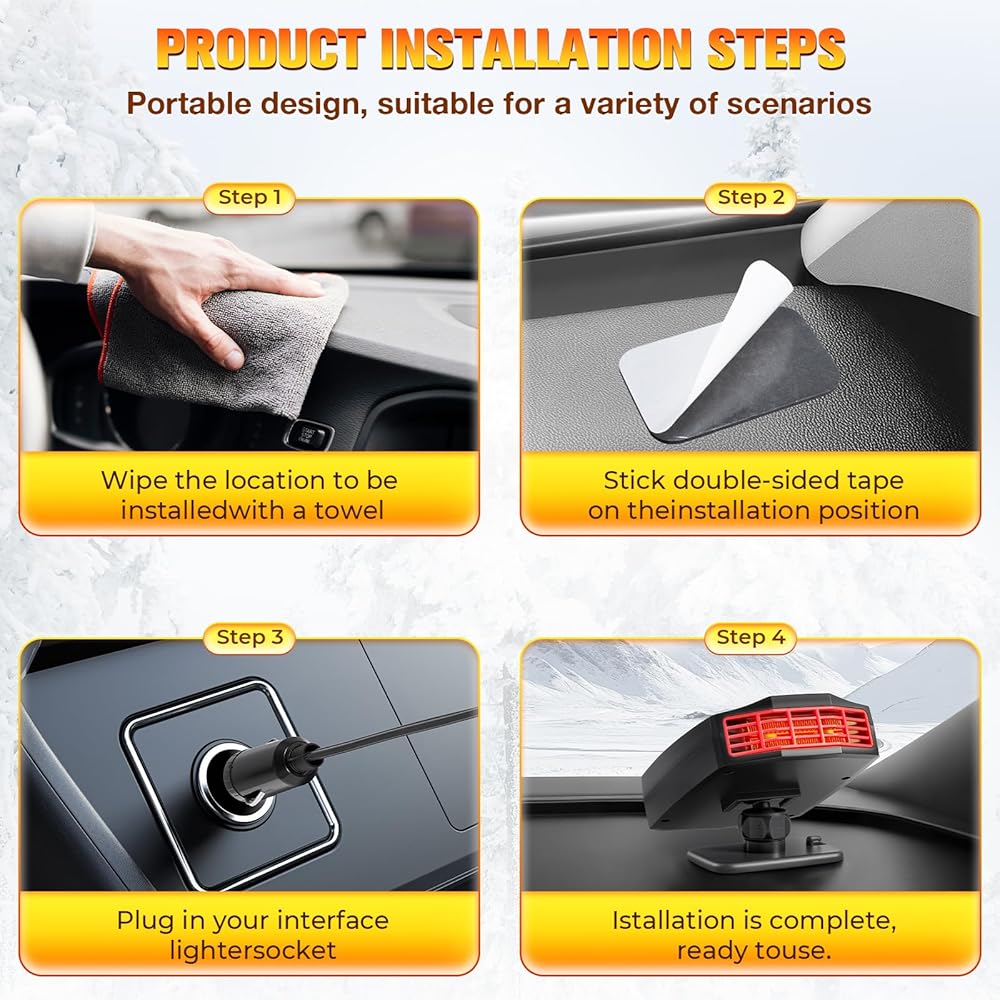 PRODUCT INSTALLATION STEPS

Portable design, suitable for a variety of scenarios

Step 1

Wipe the location to be installedwith a towel

Step 2

Stick double-sided tape on theinstallation position

Step 3

Plug in your interface lightersocket

Step 4

Istallation is complete, ready touse.