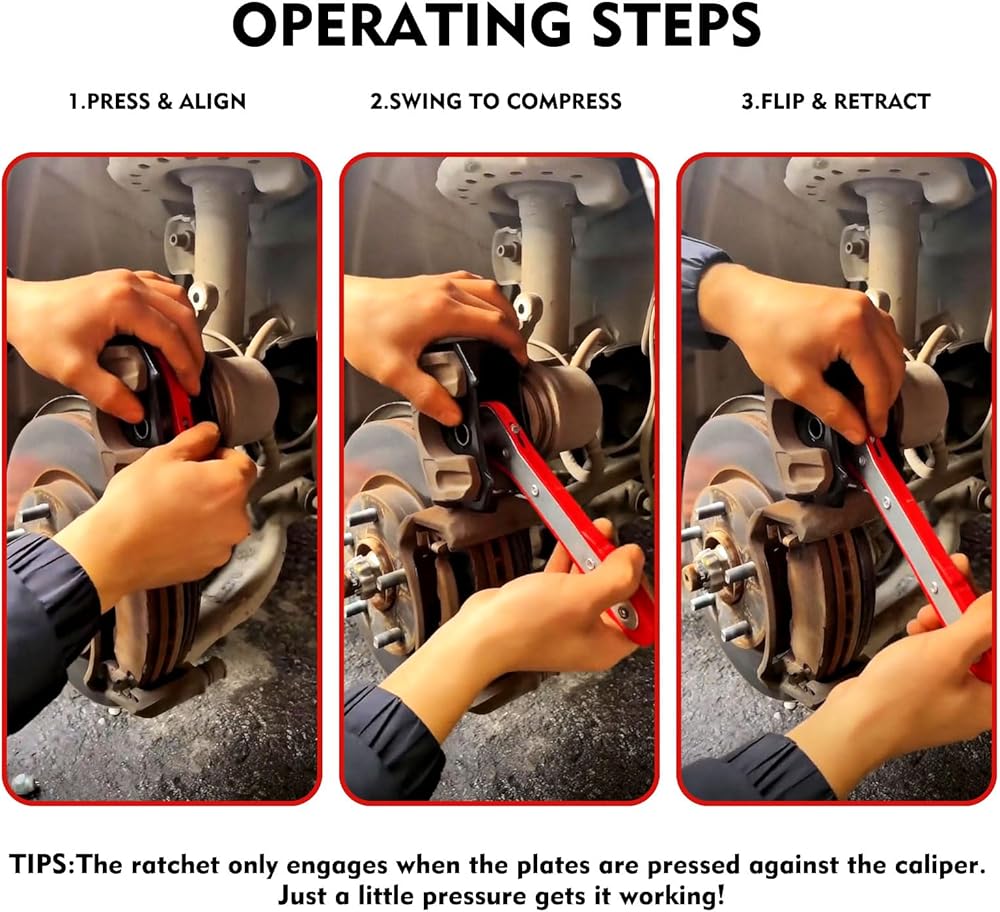 OPERATING STEPS

1.PRESS & ALIGN

2.SWING TO COMPRESS

3.FLIP & RETRACT

TIPS:The ratchet only engages when the plates are pressed against the caliper. Just a little pressure gets it working!