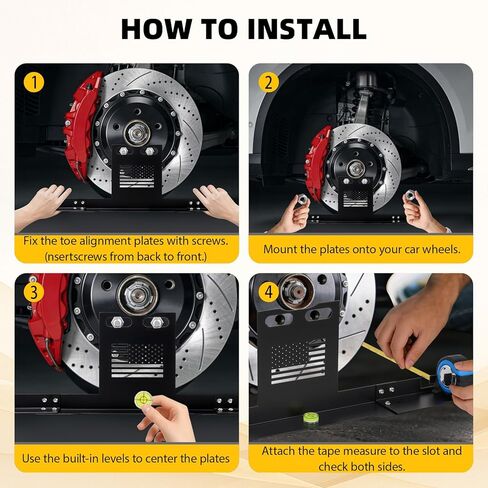 HOW TO INSTALL

1

Fix the toe alignment plates with screws. (nsertscrews from back to front.)

2

Mount the plates onto your car wheels.

3

Use the built-in levels to center the plates

4

Attach the tape measure to the slot and check both sides.