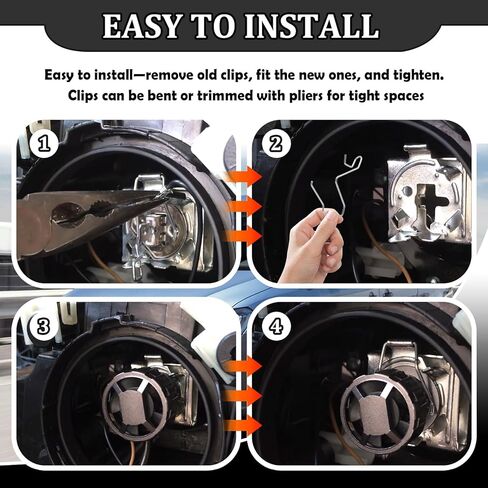 EASY TO INSTALL

Easy to install—remove old clips, fit the new ones, and tighten. Clips can be bent or trimmed with pliers for tight spaces

1

2

3

4