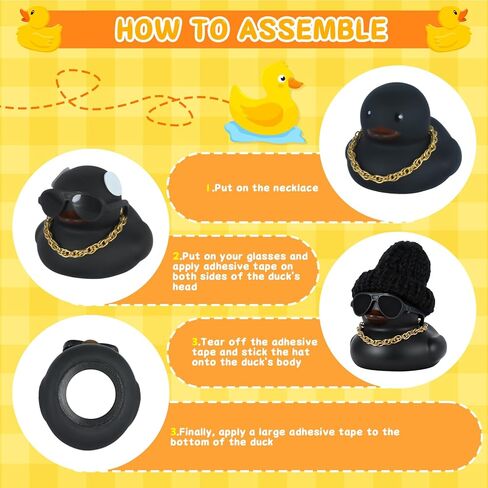 HOW TO ASSEMBLE

1.Put on the necklace

2.Put on your glasses and apply adhesive tape on both sides of the duck's head

3.Tear off the adhesive tape and stick the hat onto the duck's body

3.Finally, apply a large adhesive tape to the bottom of the duck