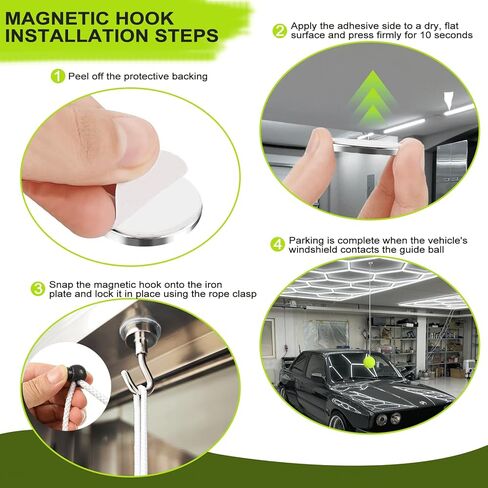 MAGNETIC HOOK INSTALLATION STEPS

1 Peel off the protective backing

2 Apply the adhesive side to a dry, flat surface and press firmly for 10 seconds

3 Snap the magnetic hook onto the iron plate and lock it in place using the rope clasp

4 Parking is complete when the vehicle's windshield contacts the guide ball