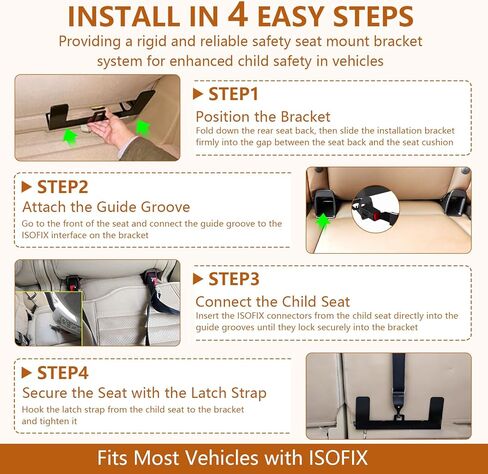 INSTALL IN 4 EASY STEPS

Providing a rigid and reliable safety seat mount bracket system for enhanced child safety in vehicles

▶ STEP1

Position the Bracket

Fold down the rear seat back, then slide the installation bracket firmly into the gap between the seat back and the seat cushion

▶ STEP2

Attach the Guide Groove

Go to the front of the seat and connect the guide groove to the ISOFIX interface on the bracket

▶ STEP3

Connect the Child Seat

Insert the ISOFIX connectors from the child seat directly into the guide grooves until they lock securely into the bracket

▶ STEP4

Secure the Seat with the Latch Strap

Hook the latch strap from the child seat to the bracket and tighten it

Fits Most Vehicles with ISOFIX