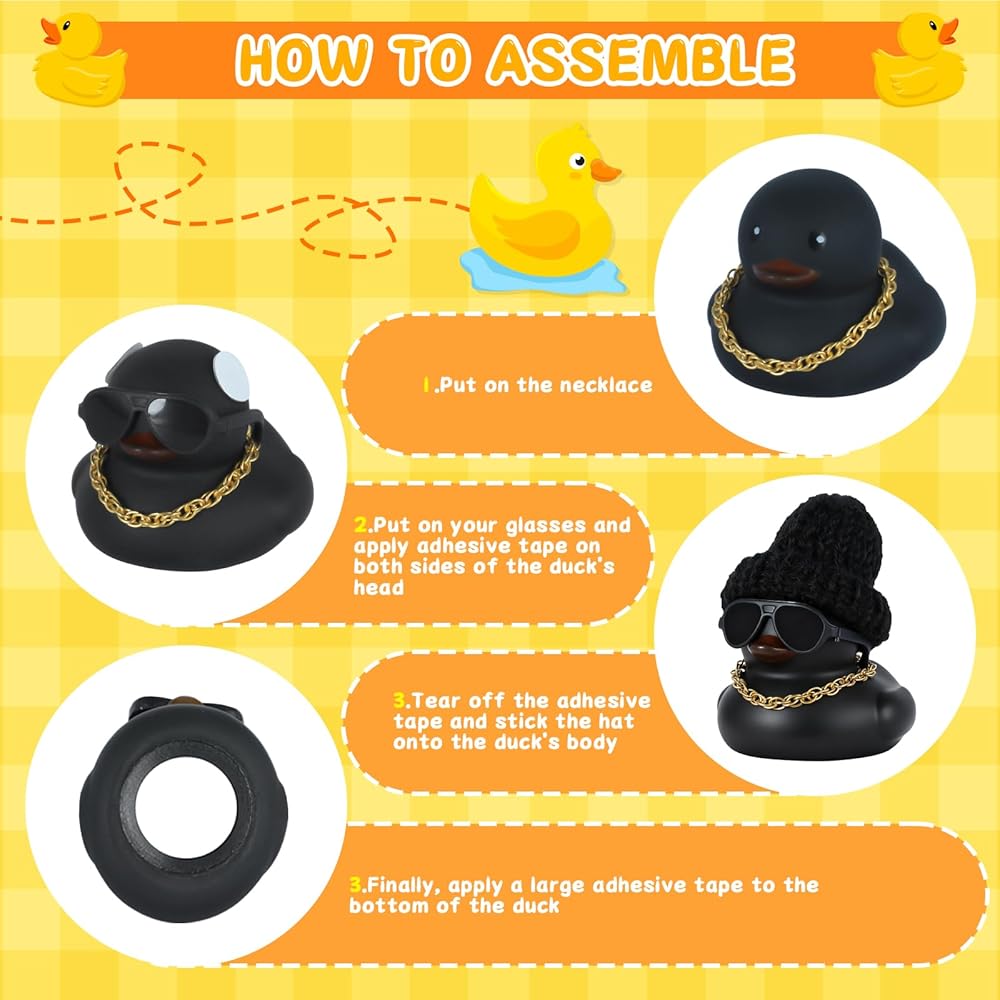 HOW TO ASSEMBLE

1.Put on the necklace

2.Put on your glasses and apply adhesive tape on both sides of the duck's head

3.Tear off the adhesive tape and stick the hat onto the duck's body

3.Finally, apply a large adhesive tape to the bottom of the duck