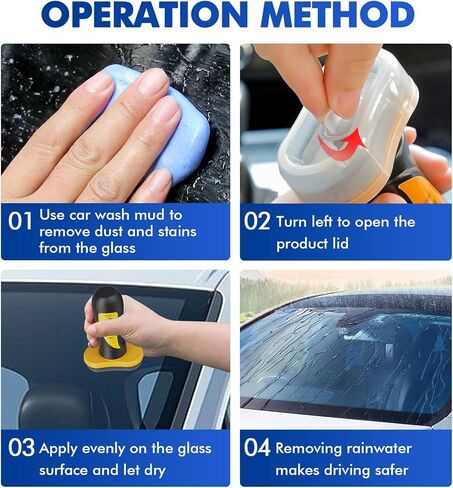 OPERATION METHOD

01 Use car wash mud to remove dust and stains from the glass

02 Turn left to open the product lid

03 Apply evenly on the glass surface and let dry

04 Removing rainwater makes driving safer