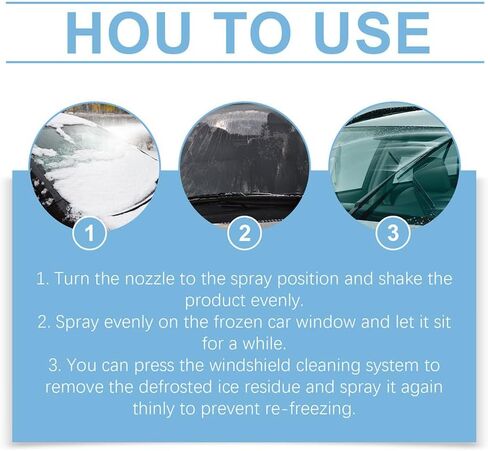 HOU TO USE

1

2

3

1. Turn the nozzle to the spray position and shake the product evenly.
2. Spray evenly on the frozen car window and let it sit for a while.
3. You can press the windshield cleaning system to remove the defrosted ice residue and spray it again thinly to prevent re-freezing.