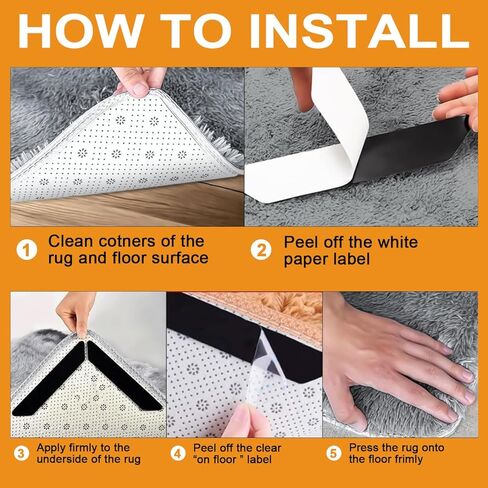 HOW TO INSTALL

1 Clean cotners of the rug and floor surface

2 Peel off the white paper label

3 Apply firmly to the underside of the rug

4 Peel off the clear "on floor " label

5 Press the rug onto the floor frimly