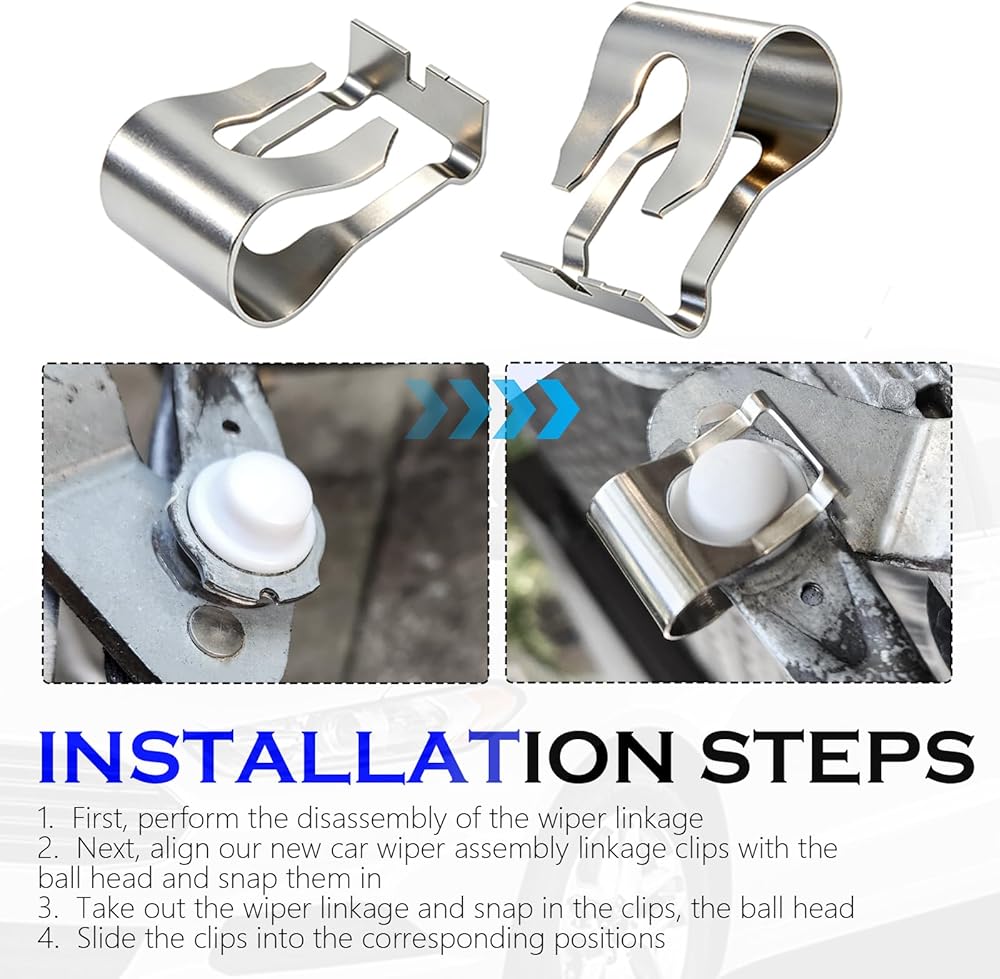 INSTALLATION STEPS

1. First, perform the disassembly of the wiper linkage
2. Next, align our new car wiper assembly linkage clips with the ball head and snap them in
3. Take out the wiper linkage and snap in the clips, the ball head
4. Slide the clips into the corresponding positions