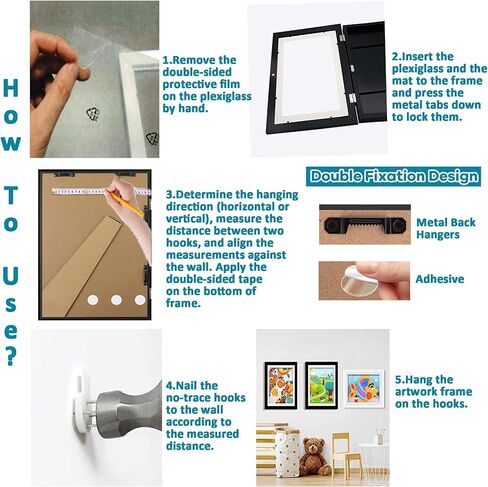 How To Use?

1.Remove the double-sided protective film on the plexiglass by hand.

2.Insert the plexiglass and the mat to the frame and press the metal tabs down to lock them.

3.Determine the hanging direction (horizontal or vertical), measure the distance between two hooks, and align the measurements against the wall. Apply the double-sided tape on the bottom of frame.

Double Fixation Design

Metal Back Hangers

Adhesive

4.Nail the no-trace hooks to the wall according to the measured distance.

5.Hang the artwork frame on the hooks.