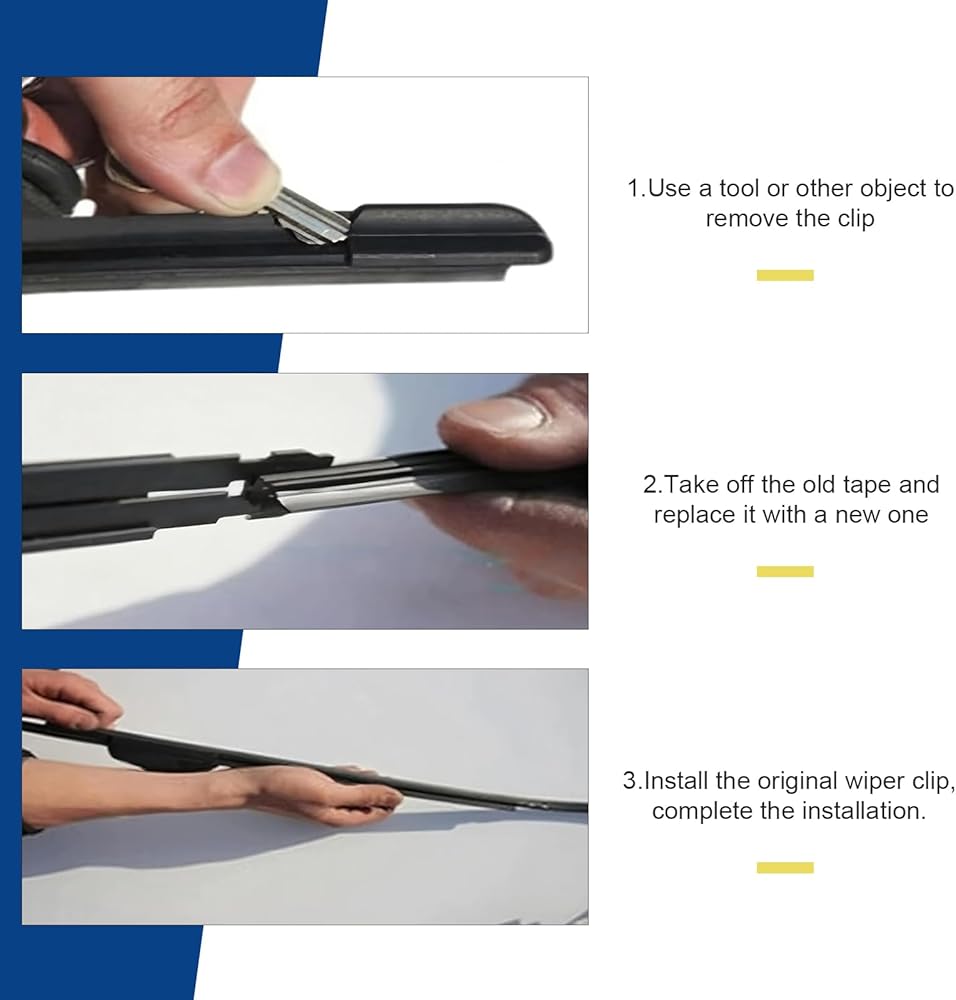 1.Use a tool or other object to remove the clip

2.Take off the old tape and replace it with a new one

3.Install the original wiper clip, complete the installation.