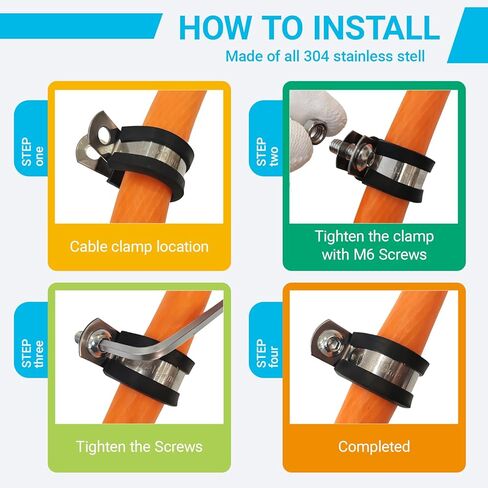 HOW TO INSTALL
Made of all 304 stainless stell

STEP one
Cable clamp location

STEP two
Tighten the clamp with M6 Screws

STEP three
Tighten the Screws

STEP four
Completed