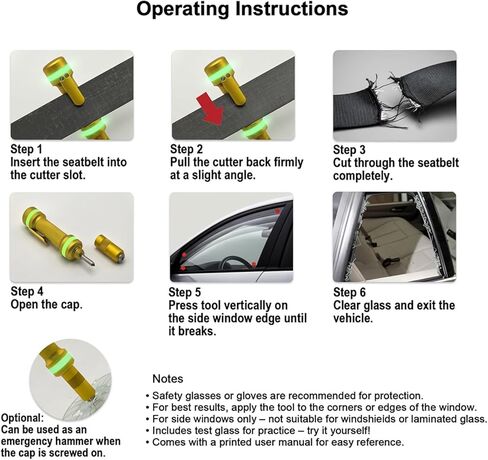 Operating Instructions

Step 1
Insert the seatbelt into the cutter slot.

Step 2
Pull the cutter back firmly at a slight angle.

Step 3
Cut through the seatbelt completely.

Step 4
Open the cap.

Step 5
Press tool vertically on the side window edge until it breaks.

Step 6
Clear glass and exit the vehicle.

Optional:
Can be used as an emergency hammer when the cap is screwed on.

Notes
• Safety glasses or gloves are recommended for protection.
• For best results, apply the tool to the corners or edges of the window.
• For side windows only – not suitable for windshields or laminated glass.
• Includes test glass for practice – try it yourself!
• Comes with a printed user manual for easy reference.