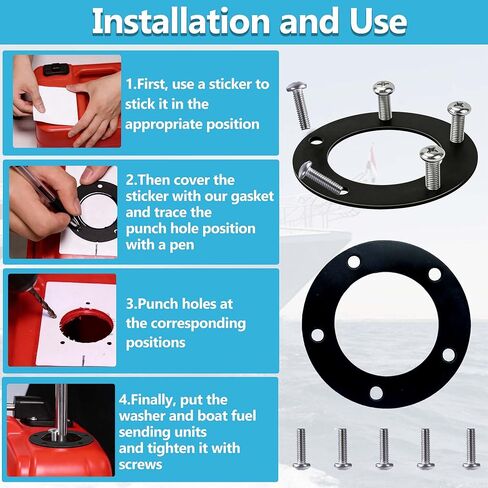 Installation and Use

1.First, use a sticker to stick it in the appropriate position

2.Then cover the sticker with our gasket and trace the punch hole position with a pen

3.Punch holes at the corresponding positions

4.Finally, put the washer and boat fuel sending units and tighten it with screws