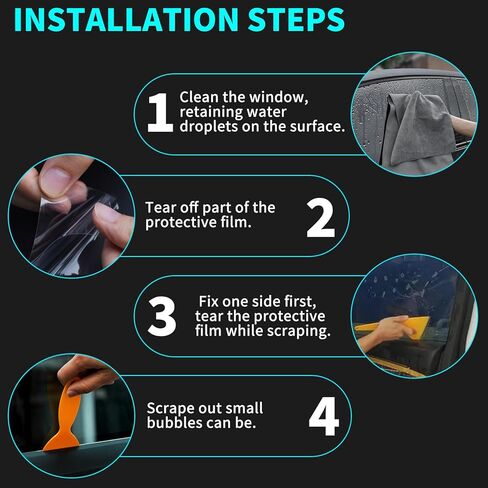 INSTALLATION STEPS

1 Clean the window, retaining water droplets on the surface.

Tear off part of the protective film. 2

3 Fix one side first, tear the protective film while scraping.

Scrape out small bubbles can be. 4