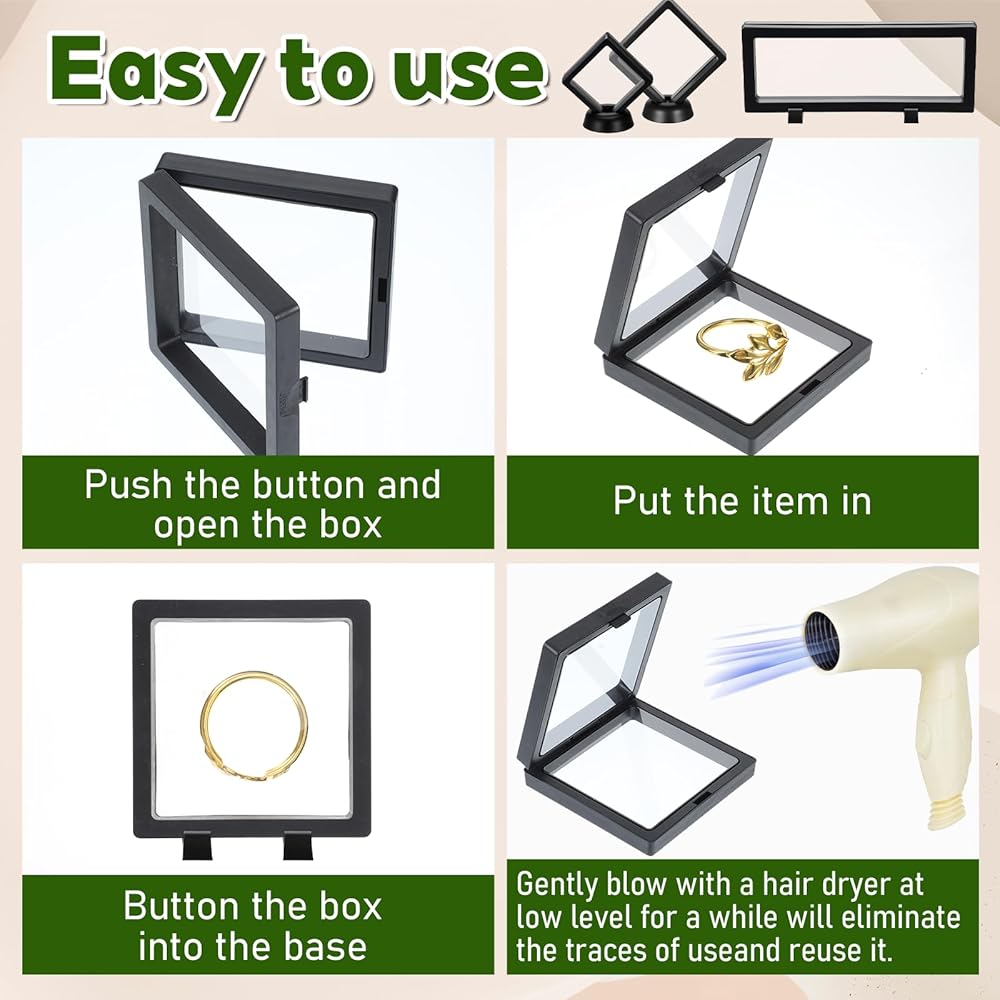 Easy to use

Push the button and open the box

Put the item in

Button the box into the base

Gently blow with a hair dryer at low level for a while will eliminate the traces of useand reuse it.