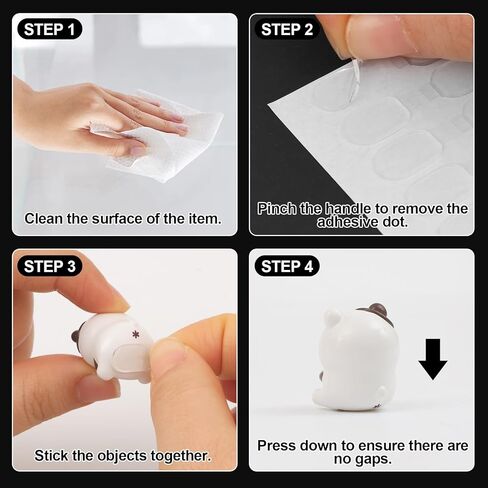 STEP 1

Clean the surface of the item.

STEP 2

Pinch the handle to remove the adhesive dot.

STEP 3

Stick the objects together.

STEP 4

Press down to ensure there are no gaps.