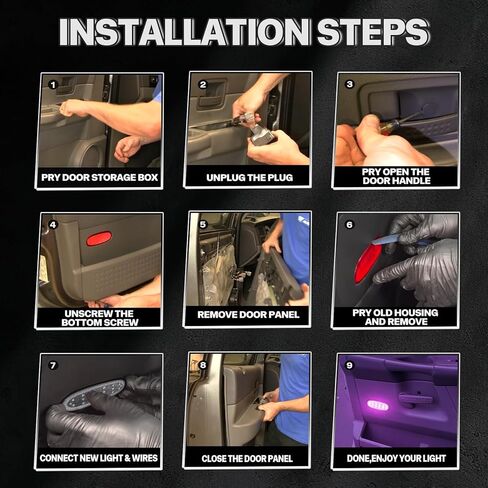 INSTALLATION STEPS

1
PRY DOOR STORAGE BOX

2
UNPLUG THE PLUG

3
PRY OPEN THE DOOR HANDLE

4
UNSCREW THE BOTTOM SCREW

5
REMOVE DOOR PANEL

6
PRY OLD HOUSING AND REMOVE

7
CONNECT NEW LIGHT & WIRES

8
CLOSE THE DOOR PANEL

9
DONE,ENJOY YOUR LIGHT