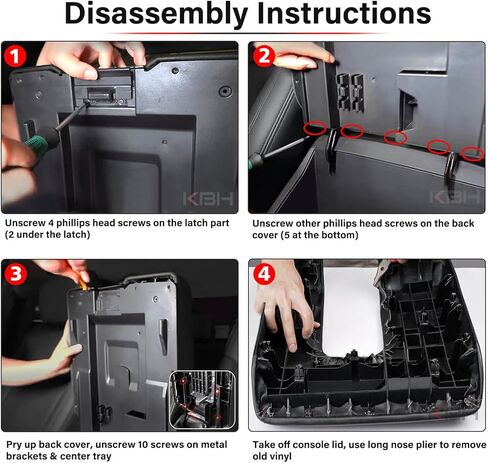 Disassembly Instructions

1

Unscrew 4 phillips head screws on the latch part (2 under the latch)

2

Unscrew other phillips head screws on the back cover (5 at the bottom)

3

Pry up back cover, unscrew 10 screws on metal brackets & center tray

4

Take off console lid, use long nose plier to remove old vinyl

KBH