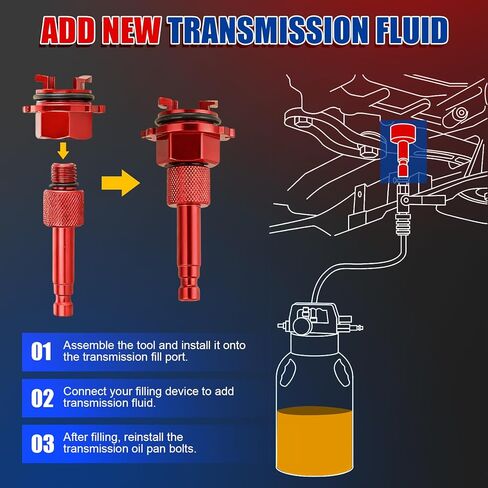 ADD NEW TRANSMISSION FLUID

01 Assemble the tool and install it onto the transmission fill port.

02 Connect your filling device to add transmission fluid.

03 After filling, reinstall the transmission oil pan bolts.