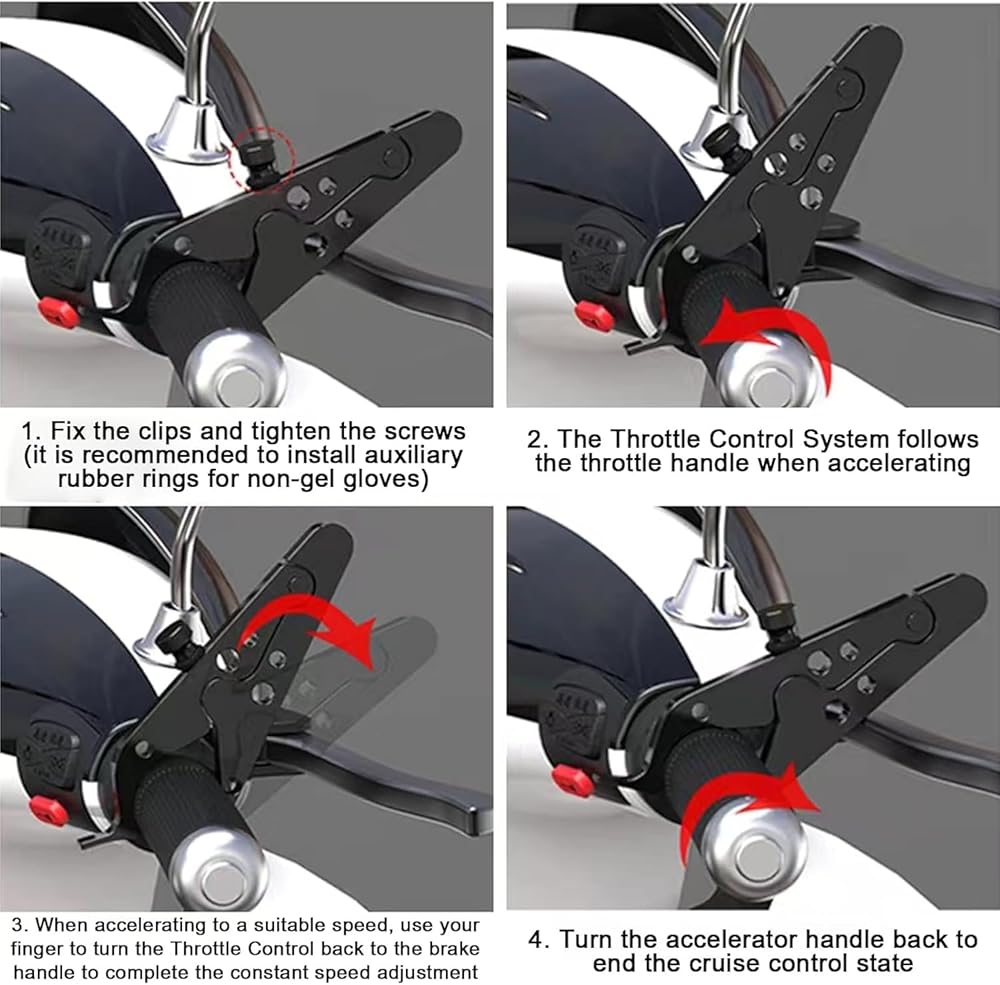 1. Fix the clips and tighten the screws (it is recommended to install auxiliary rubber rings for non-gel gloves)

2. The Throttle Control System follows the throttle handle when accelerating

3. When accelerating to a suitable speed, use your finger to turn the Throttle Control back to the brake handle to complete the constant speed adjustment

4. Turn the accelerator handle back to end the cruise control state