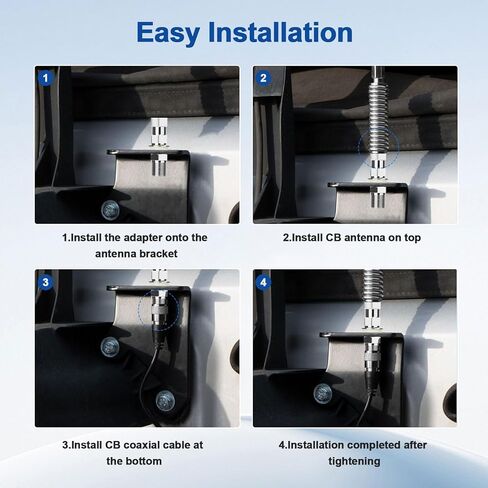 Easy Installation

1

1.Install the adapter onto the antenna bracket

2

2.Install CB antenna on top

3

3.Install CB coaxial cable at the bottom

4

4.Installation completed after tightening