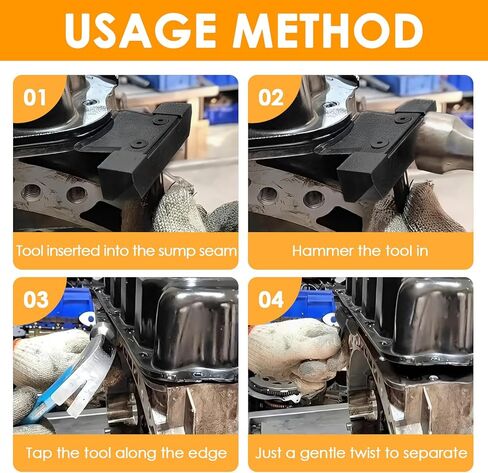 USAGE METHOD

01

Tool inserted into the sump seam

02

Hammer the tool in

03

Tap the tool along the edge

04

Just a gentle twist to separate