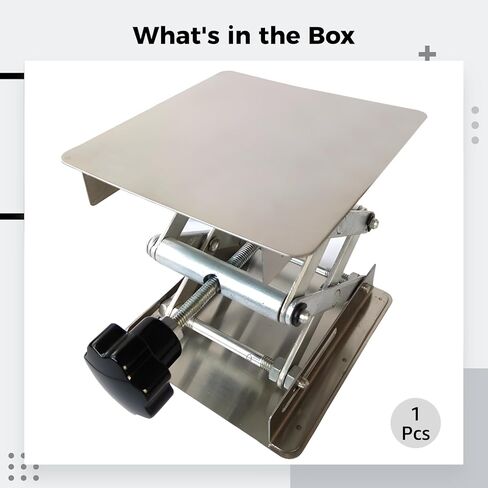 What's in the Box

1
Pcs