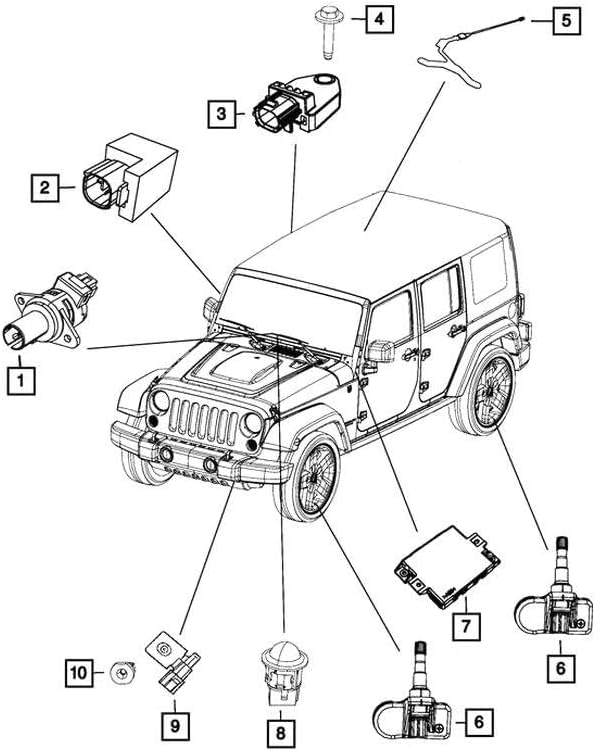 4
5
3
2
1
7
6
10
9
8
6