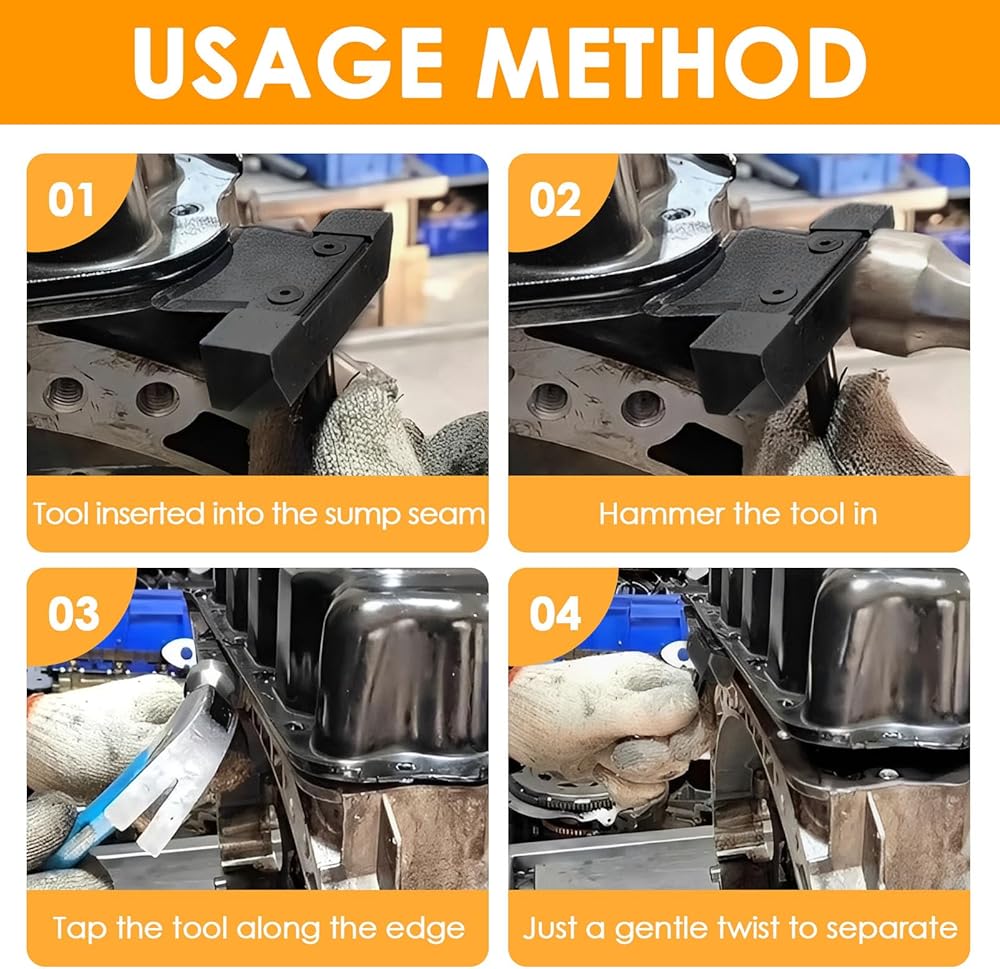 USAGE METHOD

01

Tool inserted into the sump seam

02

Hammer the tool in

03

Tap the tool along the edge

04

Just a gentle twist to separate