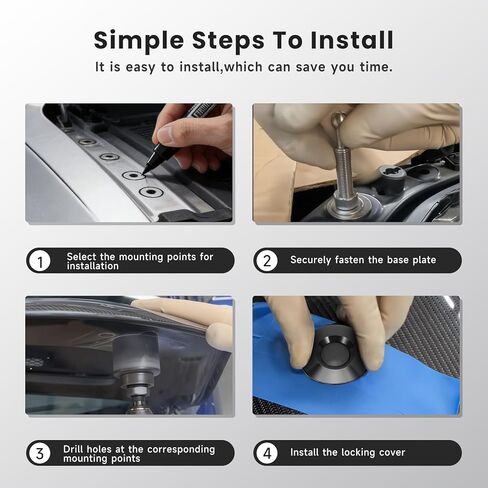 Simple Steps To Install

It is easy to install,which can save you time.

1 Select the mounting points for installation

2 Securely fasten the base plate

3 Drill holes at the corresponding mounting points

4 Install the locking cover