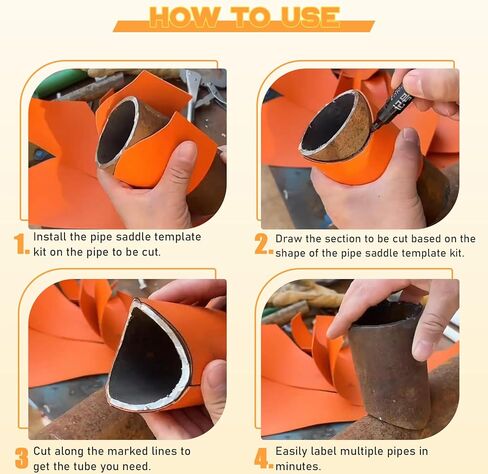 HOW TO USE

1. Install the pipe saddle template kit on the pipe to be cut.

2. Draw the section to be cut based on the shape of the pipe saddle template kit.

3 Cut along the marked lines to get the tube you need.

4. Easily label multiple pipes in minutes.