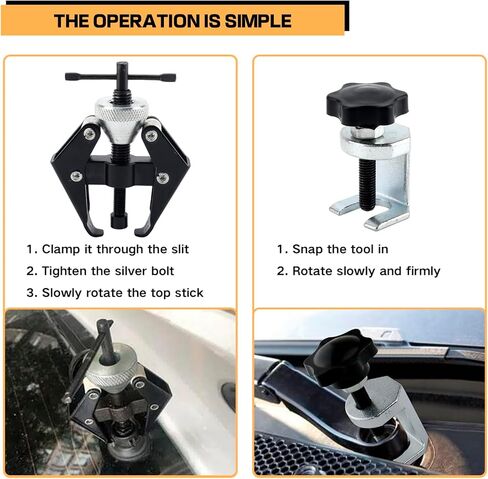 THE OPERATION IS SIMPLE

1. Clamp it through the slit
2. Tighten the silver bolt
3. Slowly rotate the top stick

1. Snap the tool in
2. Rotate slowly and firmly