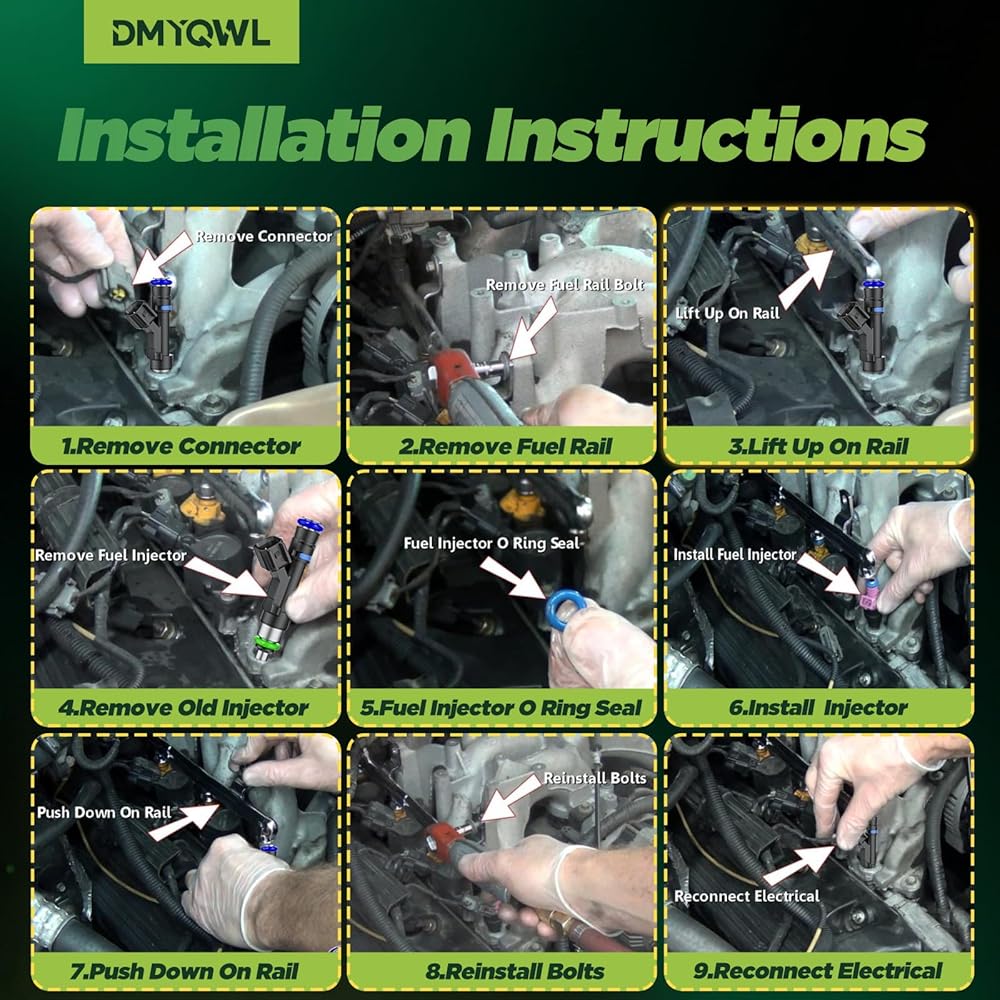 DMYQWL

Installation Instructions

Remove Connector

1.Remove Connector

Remove Fuel Rail Bolt

2.Remove Fuel Rail

Lift Up On Rail

3.Lift Up On Rail

Remove Fuel Injector

4.Remove Old Injector

Fuel Injector O Ring Seal

5.Fuel Injector O Ring Seal

Install Fuel Injector

6.Install Injector

Push Down On Rail

7.Push Down On Rail

Reinstall Bolts

8.Reinstall Bolts

Reconnect Electrical

9.Reconnect Electrical