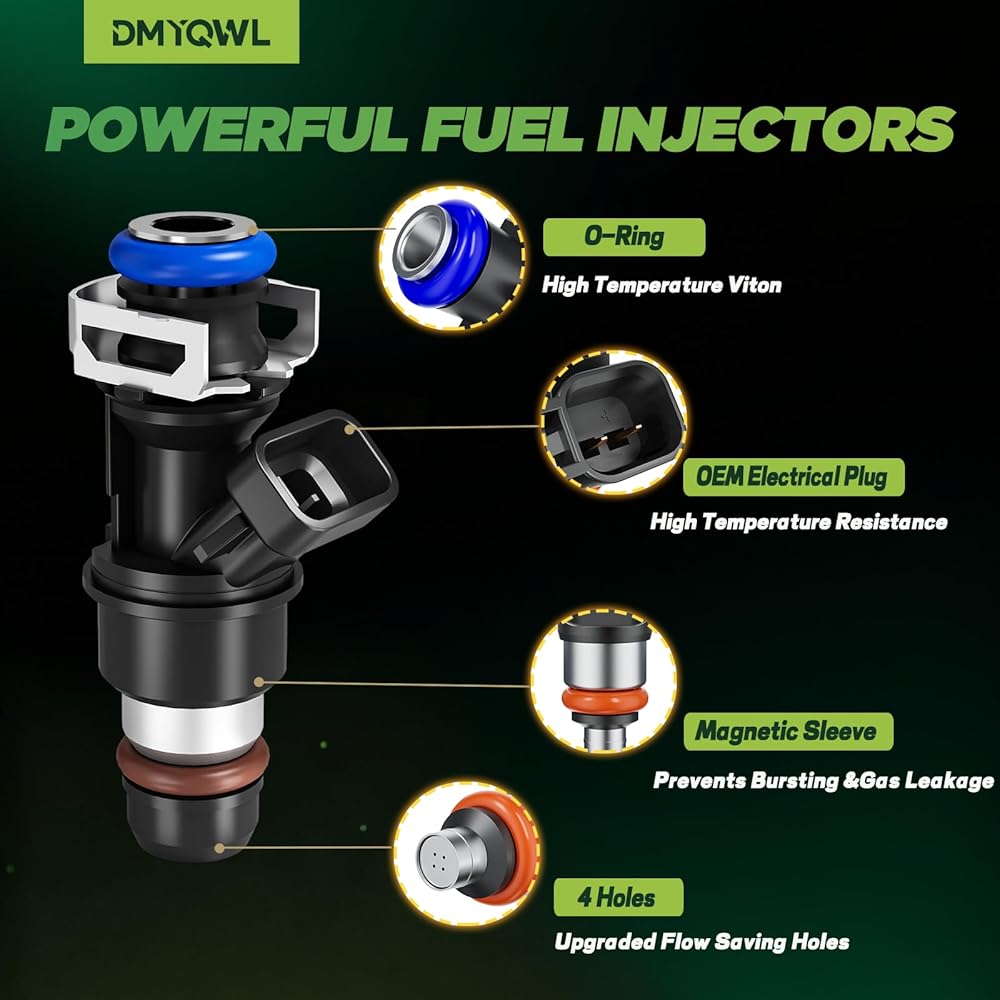 DMYQWL

POWERFUL FUEL INJECTORS

O-Ring
High Temperature Viton

OEM Electrical Plug
High Temperature Resistance

Magnetic Sleeve
Prevents Bursting &Gas Leakage

4 Holes
Upgraded Flow Saving Holes