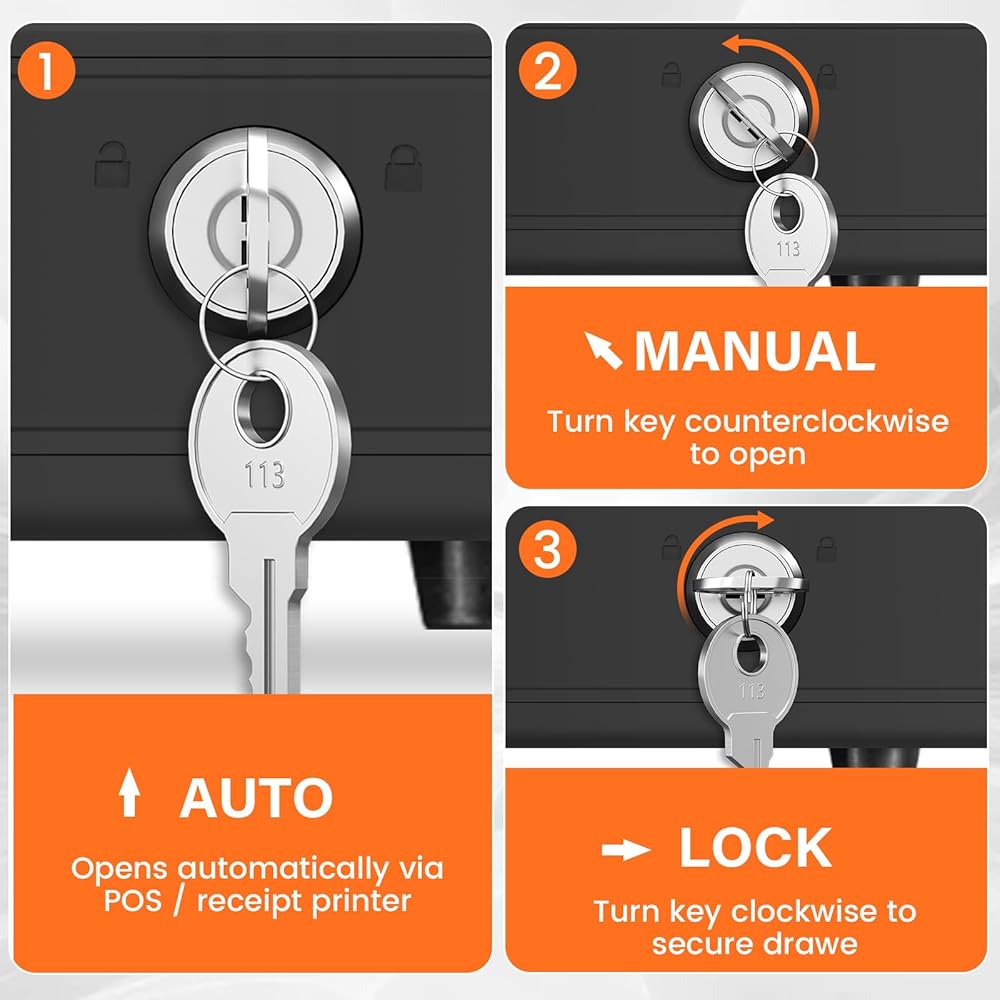 1

113

AUTO

Opens automatically via POS / receipt printer

2

113

MANUAL

Turn key counterclockwise to open

3

113

LOCK

Turn key clockwise to secure drawe