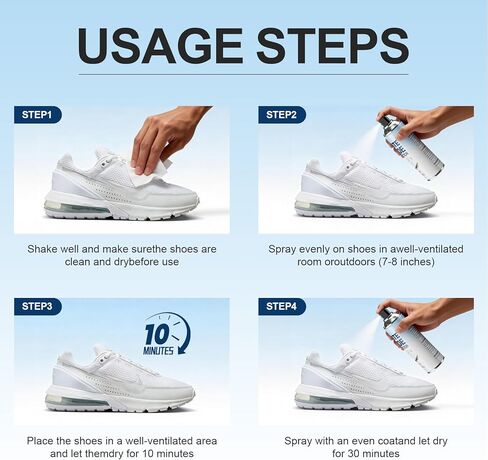 USAGE STEPS

STEP1

Shake well and make surethe shoes are clean and drybefore use

STEP2

Spray evenly on shoes in awell-ventilated room oroutdoors (7-8 inches)

STEP3

10 MINUTES

Place the shoes in a well-ventilated area and let themdry for 10 minutes

STEP4

Spray with an even coatand let dry for 30 minutes