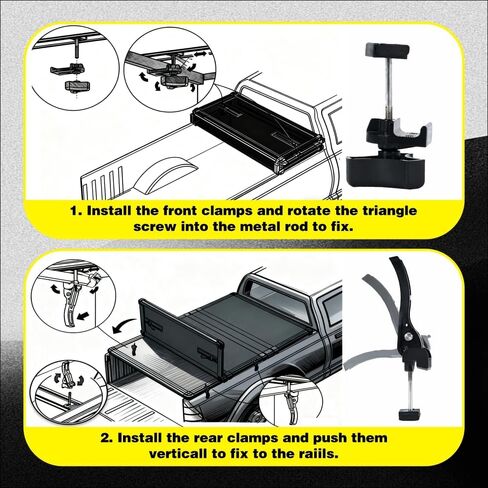 1. Install the front clamps and rotate the triangle screw into the metal rod to fix.

2. Install the rear clamps and push them verticall to fix to the raiils.