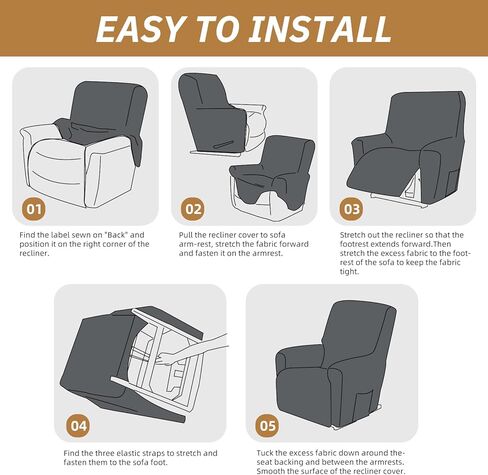 EASY TO INSTALL

01

Find the label sewn on "Back" and position it on the right corner of the recliner.

02

Pull the recliner cover to sofa arm-rest, stretch the fabric forward and fasten it on the armrest.

03

Stretch out the recliner so that the footrest extends forward.Then stretch the excess fabric to the footrest of the sofa to keep the fabric tight.

04

Find the three elastic straps to stretch and fasten them to the sofa foot.

05

Tuck the excess fabric down around the-seat backing and between the armrests. Smooth the surface of the recliner cover.