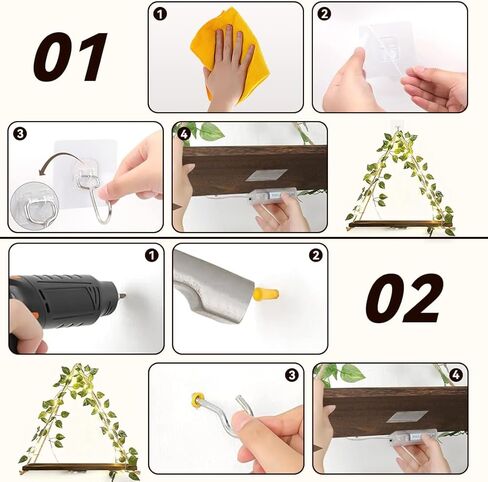 01

1

2

3

4

1

2

02

3

4