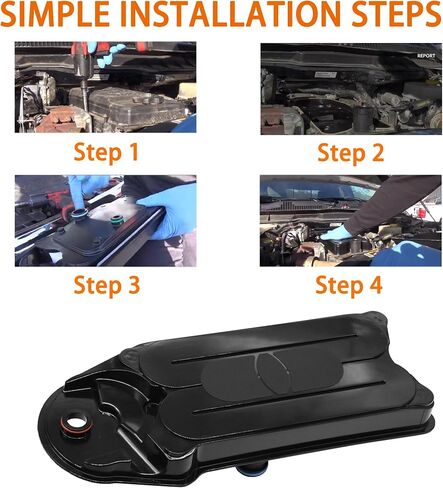 SIMPLE INSTALLATION STEPS

REPORT

Step 1

Step 2

Step 3

Step 4