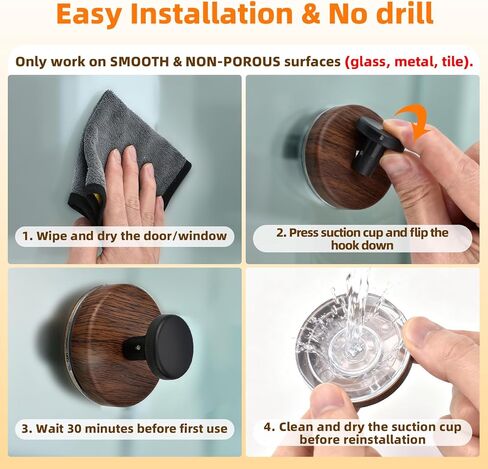 Easy Installation & No drill

Only work on SMOOTH & NON-POROUS surfaces (glass, metal, tile).

1. Wipe and dry the door/window

2. Press suction cup and flip the hook down

3. Wait 30 minutes before first use

4. Clean and dry the suction cup before reinstallation