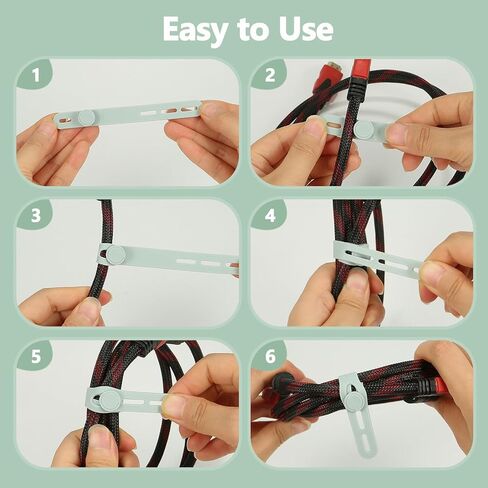 Easy to Use

1

2

3

4

5

6