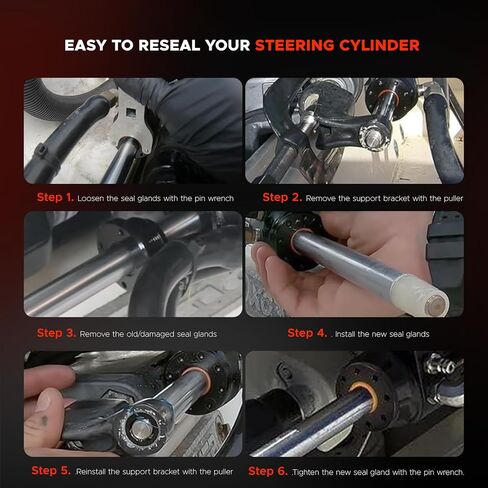 EASY TO RESEAL YOUR STEERING CYLINDER

Step 1. Loosen the seal glands with the pin wrench

Step 2. Remove the support bracket with the puller

Step 3. Remove the old/damaged seal glands

Step 4. . Install the new seal glands

Step 5. .Reinstall the support bracket with the puller

Step 6. .Tighten the new seal gland with the pin wrench.