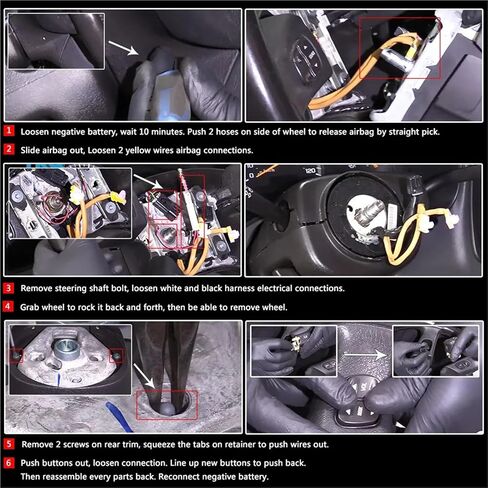 1 Loosen negative battery, wait 10 minutes. Push 2 hoses on side of wheel to release airbag by straight pick.

2 Slide airbag out, Loosen 2 yellow wires airbag connections.

120

3 Remove steering shaft bolt, loosen white and black harness electrical connections.

4 Grab wheel to rock it back and forth, then be able to remove wheel.

5 Remove 2 screws on rear trim, squeeze the tabs on retainer to push wires out.

6 Push buttons out, loosen connection. Line up new buttons to push back. Then reassemble every parts back. Reconnect negative battery.